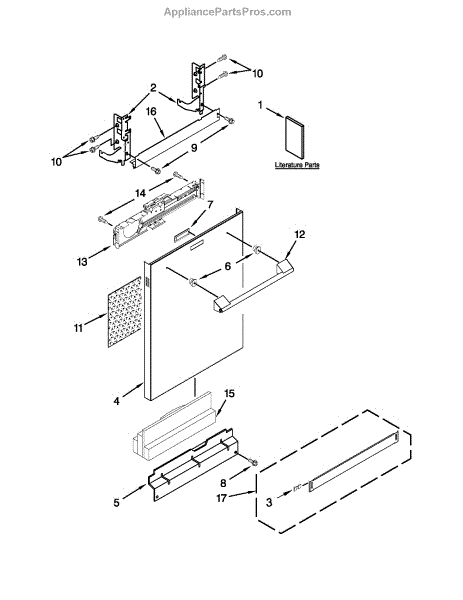 AppliancePartsPros.com

10
2
16
1
10
9
Literature Parts
14
7
12
13
6
11
4
15
8
5
17
3