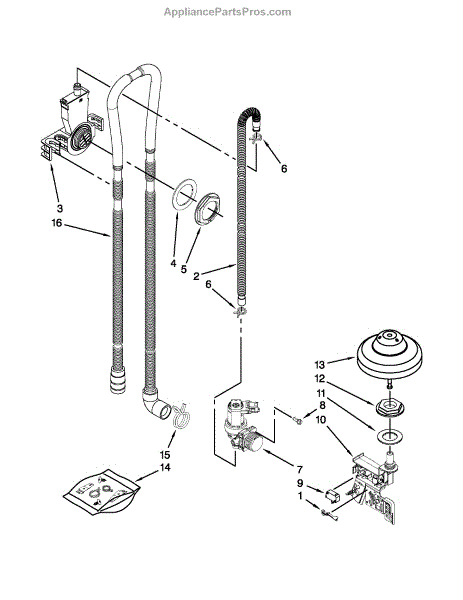 AppliancePartsPros.com

6

3

16

4

5

2

6

13

12

11

8

10

15

14

7

9

1