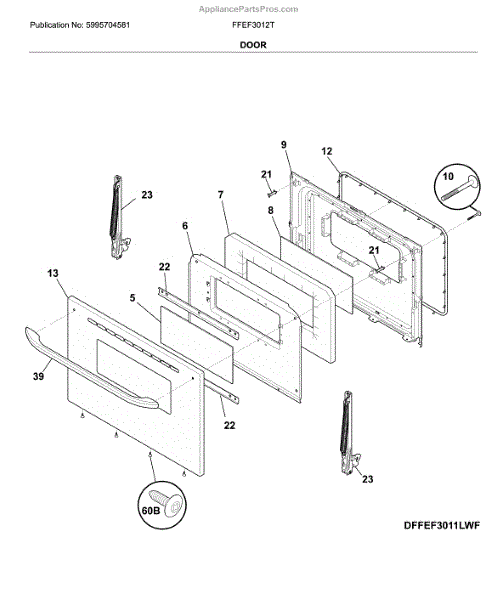 AppliancePartsPros.com

Publication No: 5995704581

FFEF3012T

DOOR

9
12
21
10
23
7
8
6
21
22
13
5
39
22
23
60B

DFFEF3011LWF