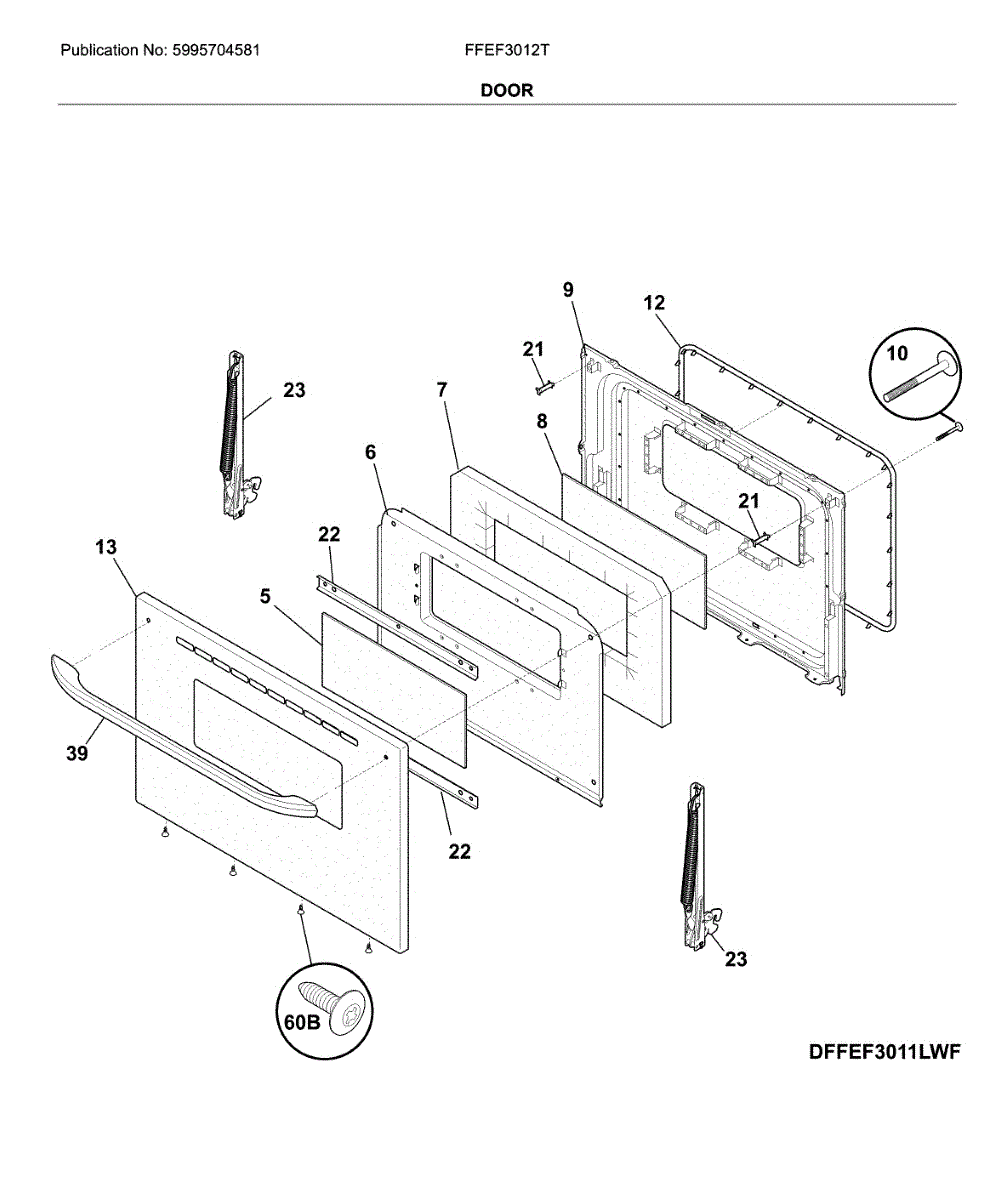 Publication No: 5995704581

FFEF3012T

DOOR

9
12
21
10
23
7
8
6
21
22
13
5
39
22
23
60B

DFFEF3011LWF