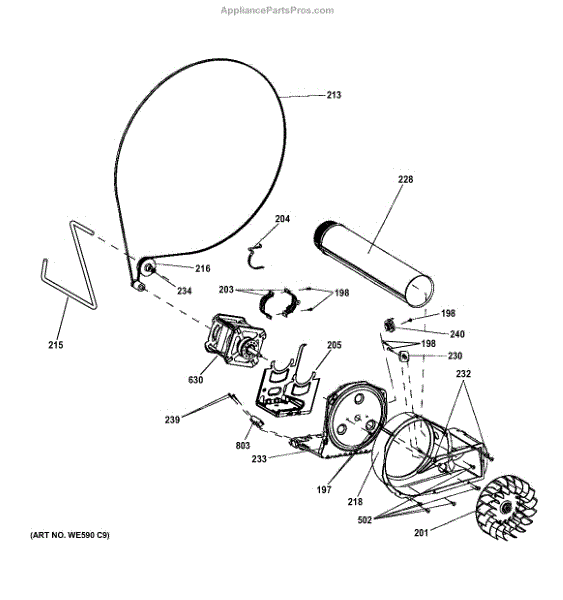 AppliancePartsPros.com

213

228

204

216

234

203

198

215

198

240

198

230

205

630

232

239

803

233

197

218

502

201

(ART NO. WE590 C9)