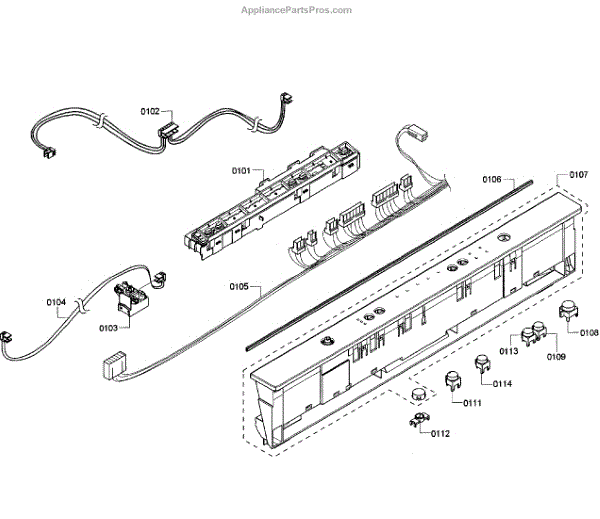 AppliancePartsPros.com

0102

0101

0106

0107

0105

0104

0103

0108

0113

0109

0114

0111

0112