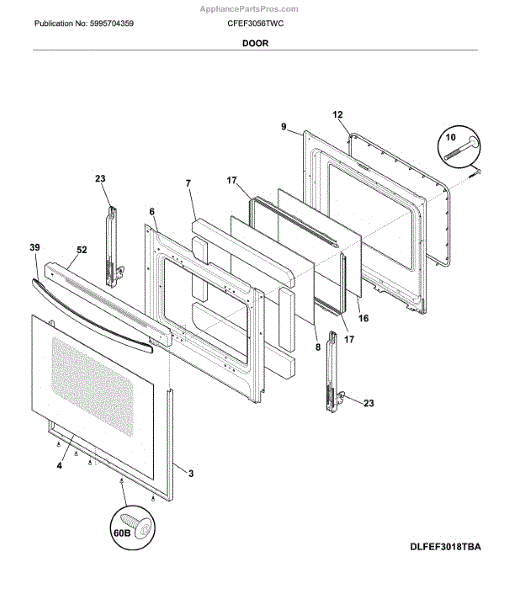 AppliancePartsPros.com

Publication No: 5995704359

CFEF3056TWC

DOOR

12
9
10
23
7
17
6
39
52
16
17
8
23
4
3
60B

DLFEF3018TBA