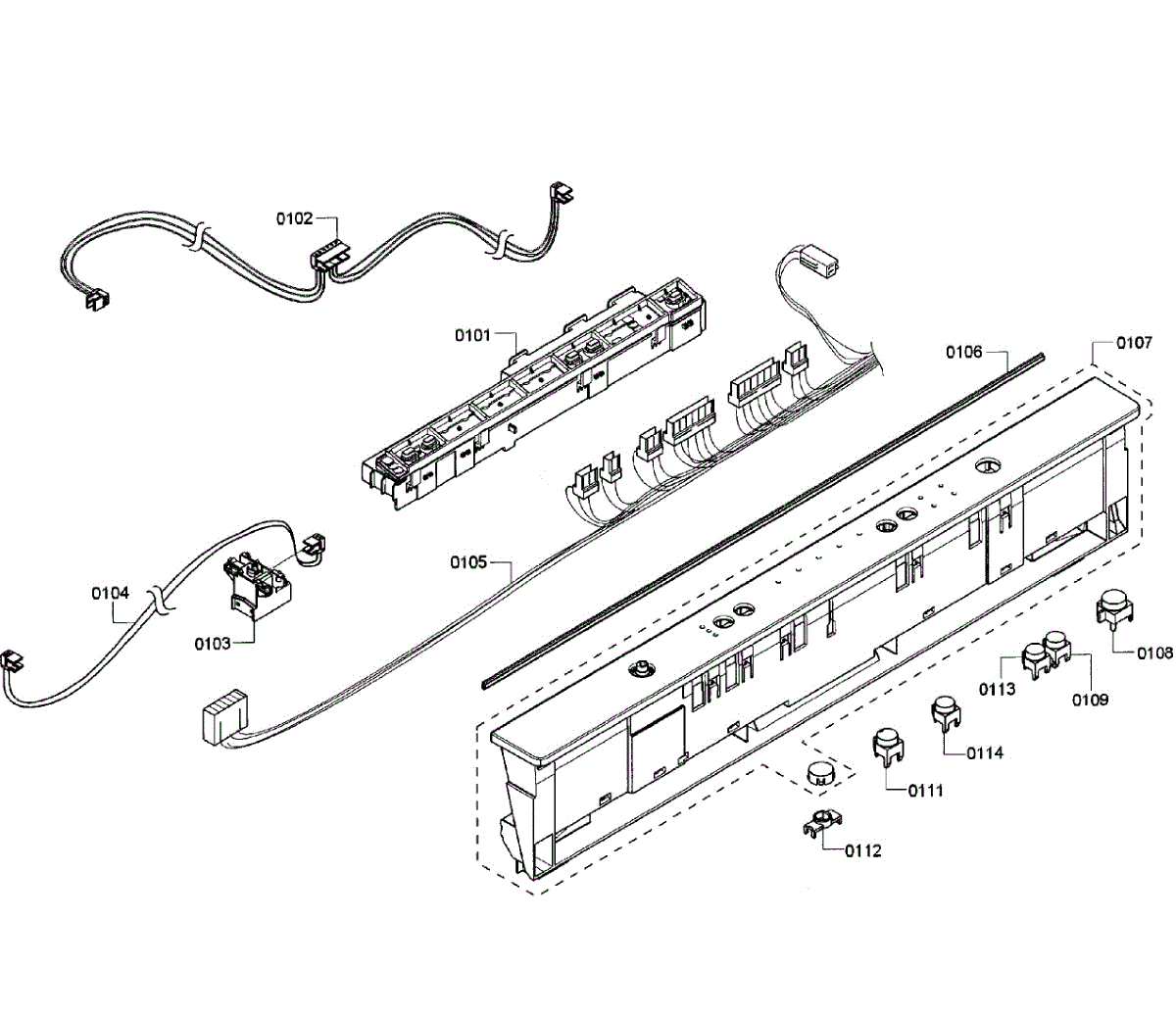 0102
0101
0106
0107
0105
0104
0103
0108
0113
0109
0114
0111
0112