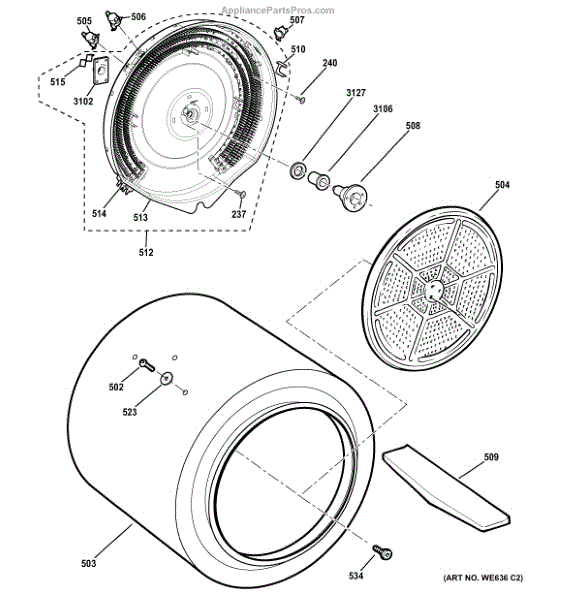 AppliancePartsPros.com

505
506
507
510
240
515
3102
3127
3106
508
514
513
237
512
504
502
523
509
503
534
(ART NO. WE636 C2)