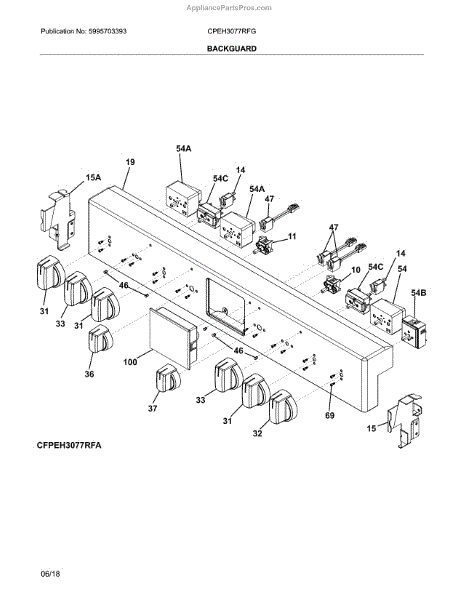 AppliancePartsPros.com

Publication No: 5995703393

CPEH3077RFG

BACKGUARD

54A
19
15A
54C
14
54A
47
11
47
14
10
54C
54
54B
46
31
33
31
36
100
46
37
33
31
32
69
15

CFPEH3077RFA

06/18