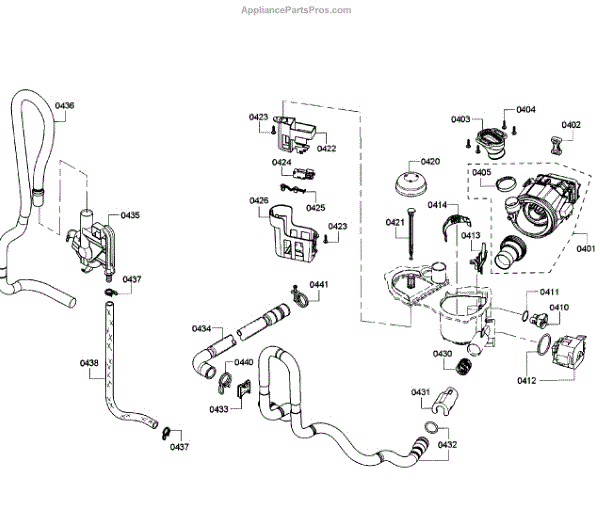 AppliancePartsPros.com

0436
0435
0437
0438
0437
0423
0422
0424
0425
0426
0423
0441
0434
0440
0433
0420
0421
0414
0413
0403
0404
0402
0405
0401
0411
0410
0412
0430
0431
0432