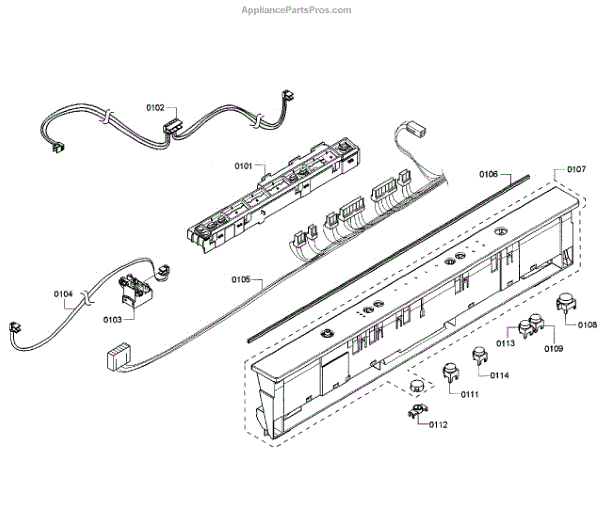 AppliancePartsPros.com

0102

0101

0106

0107

0105

0104

0103

0108

0113

0109

0114

0111

0112