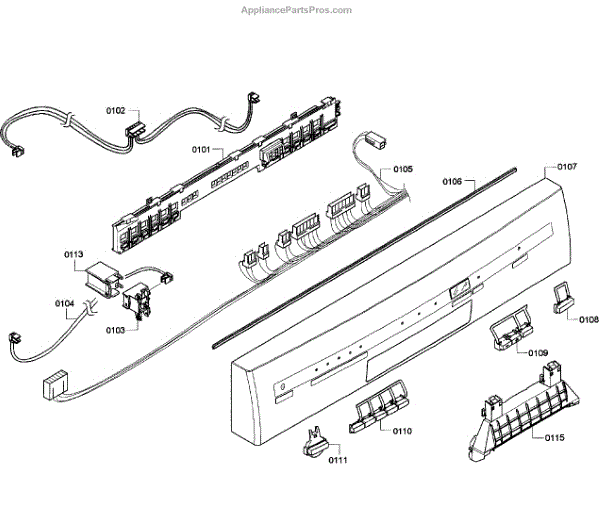 AppliancePartsPros.com

0102
0101
0105
0106
0107
0113
0104
0103
0108
0109
0110
0111
0115