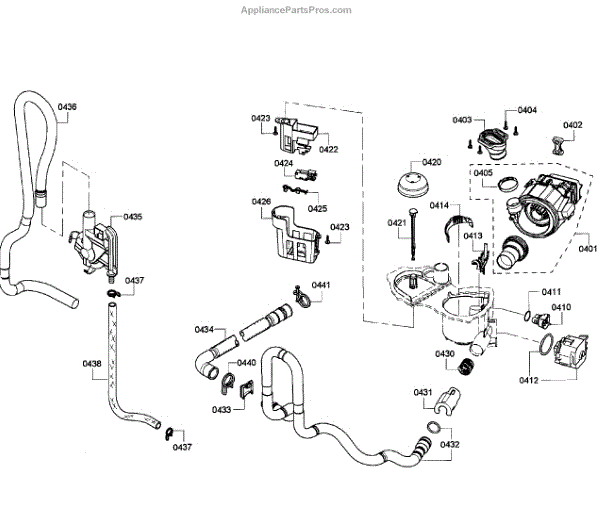 AppliancePartsPros.com

0436
0435
0437
0438
0437
0423
0422
0424
0425
0426
0423
0441
0434
0440
0433
0420
0421
0414
0413
0403
0404
0402
0405
0401
0411
0410
0412
0430
0431
0432