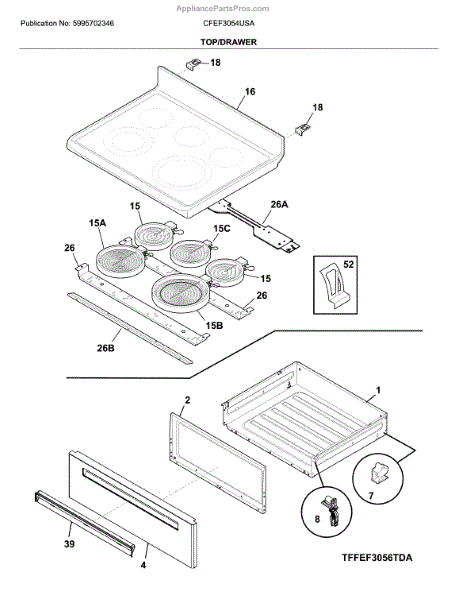 AppliancePartsPros.com

Publication No: 5995702346

CFEF3054USA

TOP/DRAWER

18

16

18

15

26A

15A

15C

26

15

52

26

15B

26B

1

2

7

8

39

4

TFFEF3056TDA