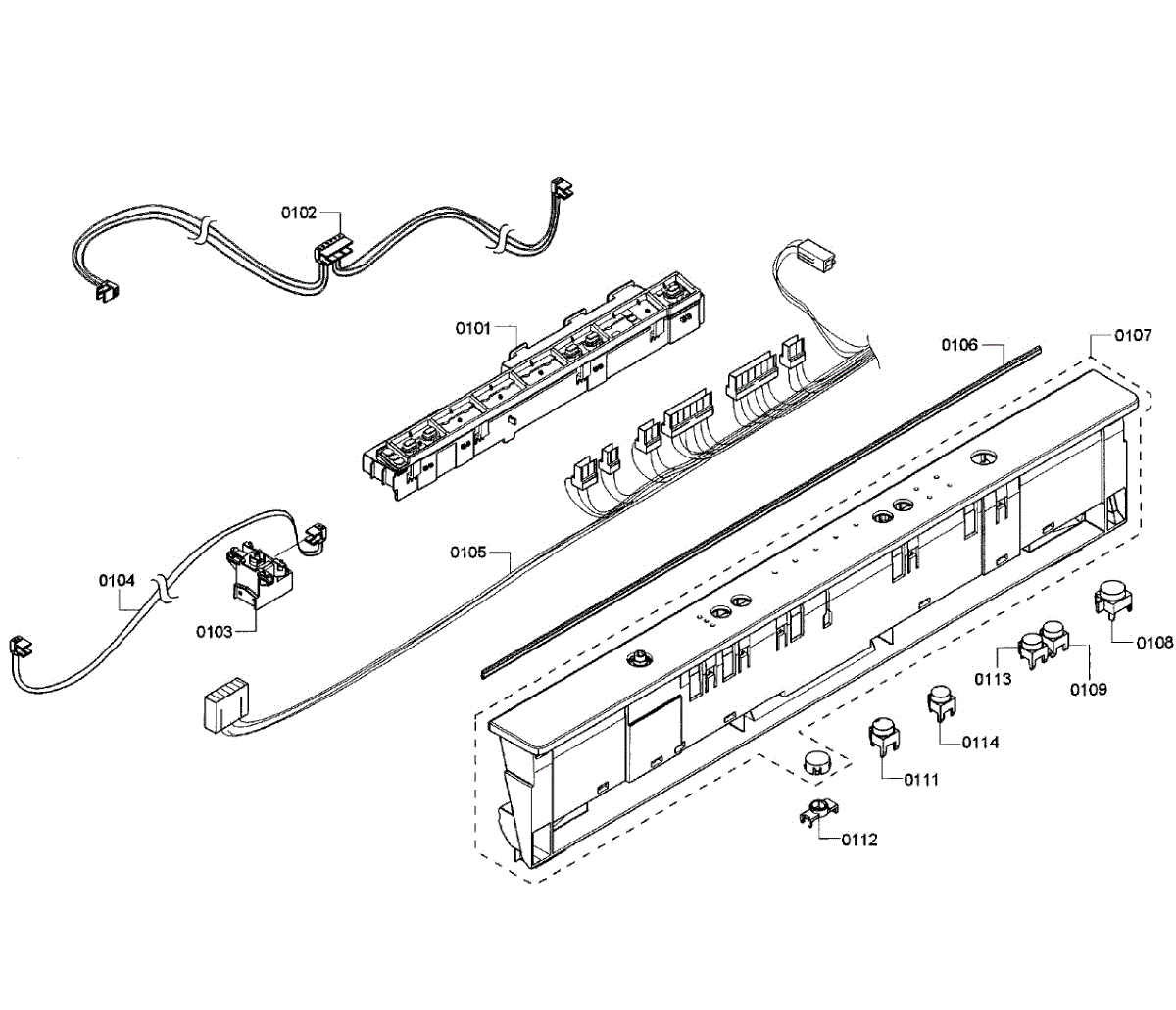 0102
0101
0106
0107
0105
0104
0103
0108
0113
0109
0114
0111
0112