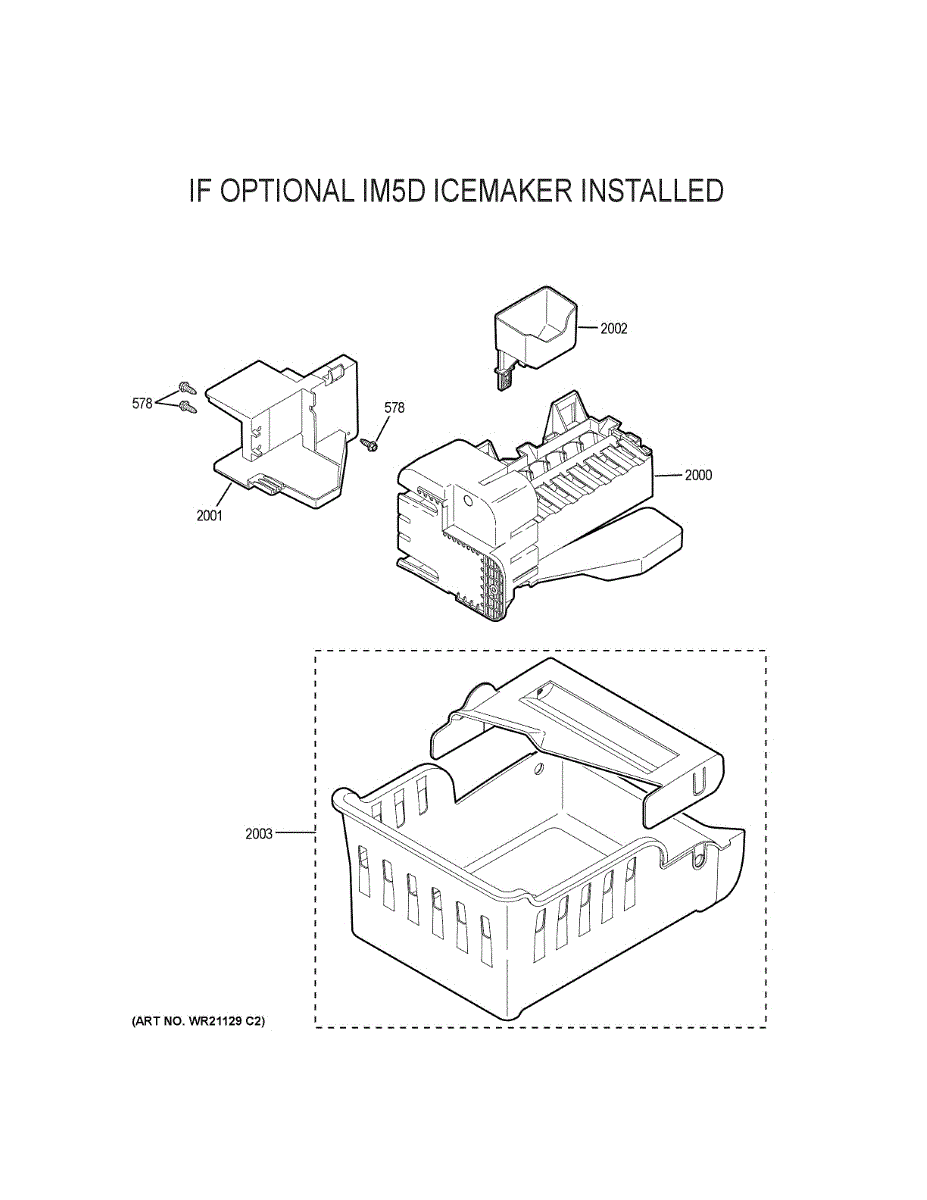 IF OPTIONAL IM5D ICEMAKER INSTALLED

2002

578

578

2000

2001

2003

(ART NO. WR21129 C2)