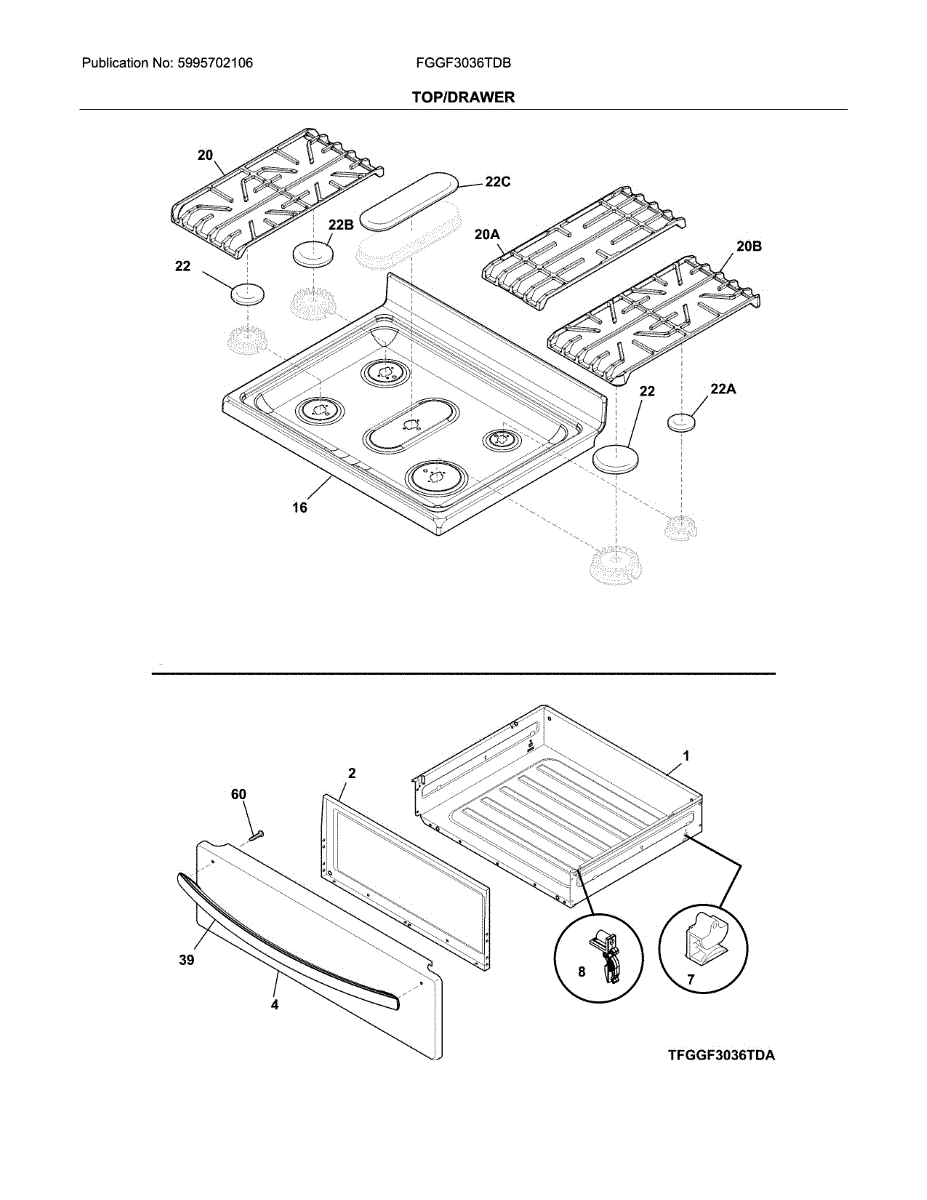 Publication No: 5995702106

FGGF3036TDB

TOP/DRAWER

20

22C

22B

20A

20B

22

22

22A

16

1

2

60

39

4

8

7

TFGGF3036TDA