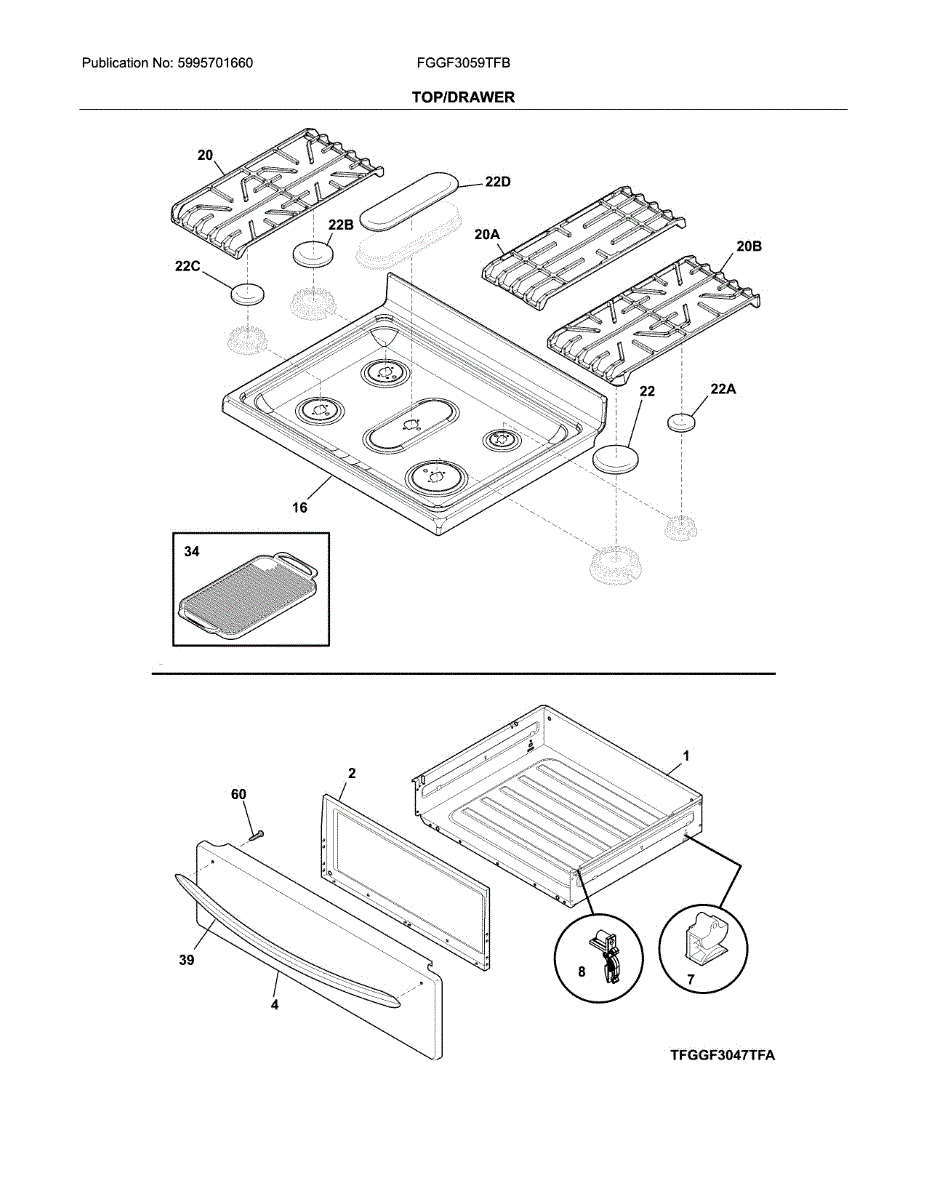 Publication No: 5995701660

FGGF3059TFB

TOP/DRAWER

20

22D

22B

20A

20B

22C

22

22A

16

34

1

2

60

39

4

8

7

TFGGF3047TFA