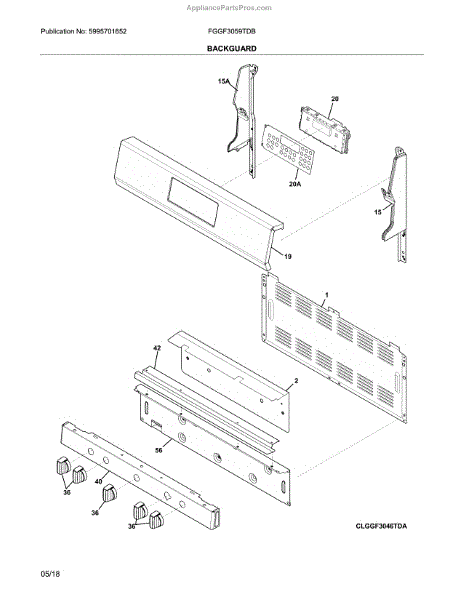 AppliancePartsPros.com

Publication No: 5995701652

FGGF3059TDB

BACKGUARD

15A

20

20A

15

19

1

42

2

56

40

36

36

36

CLGGF3046TDA

05/18