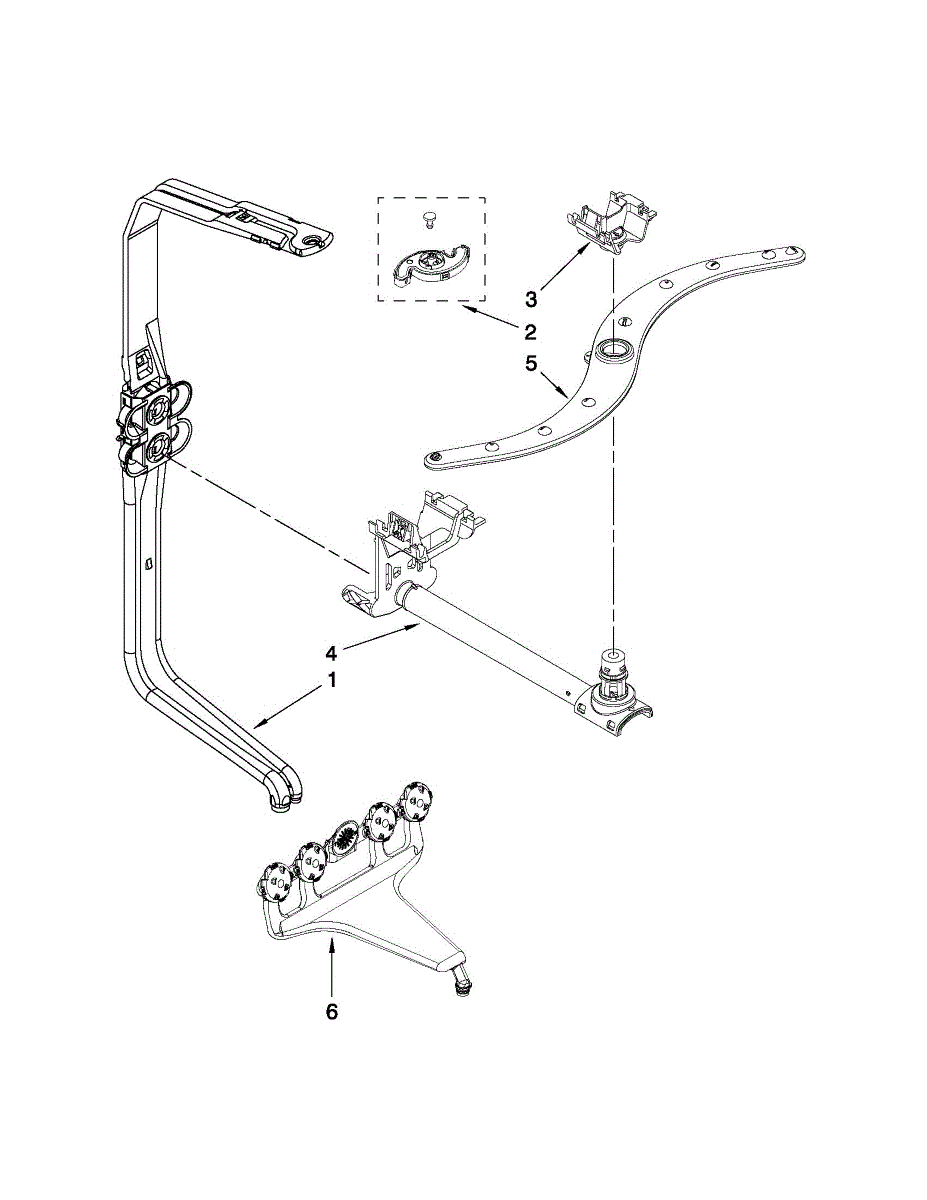 3
2
5
4
1
6