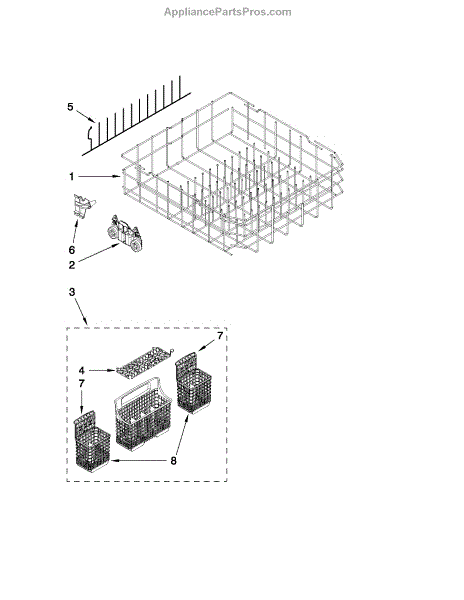 AppliancePartsPros.com

5

1

6

2

3

7

4

7

8