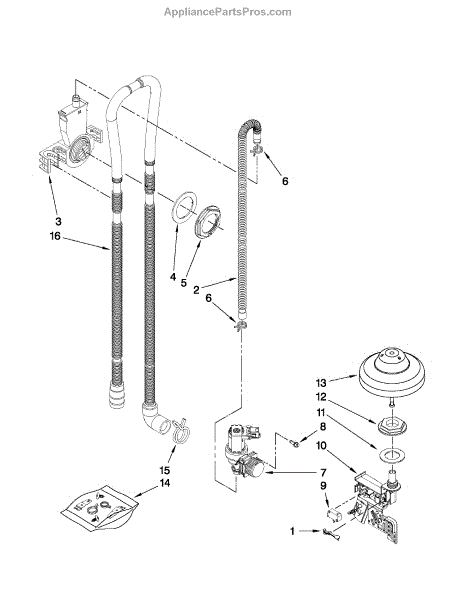 AppliancePartsPros.com

6

3
16

4
5
2
6

13
12
11
8
10
7
9
15
14
1