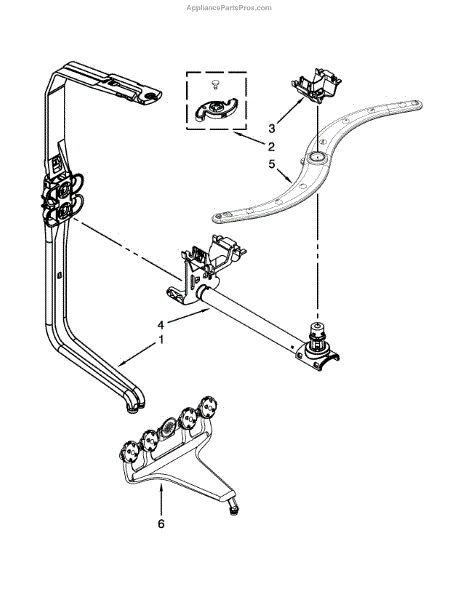 AppliancePartsPros.com

3

2

5

4

1

6