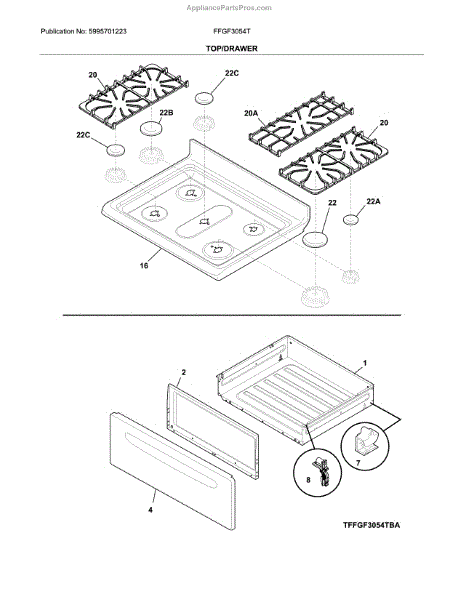 AppliancePartsPros.com

Publication No: 5995701223

FFGF3054T

TOP/DRAWER

20
22C
22B
22C
20A
20
22
22A
16

2
1
4
8
7

TFFGF3054TBA