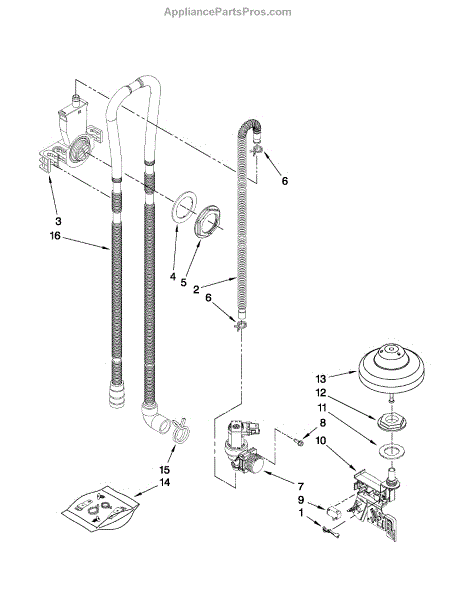 AppliancePartsPros.com

6

3
16

4
5
2
6

13
12
11
8
10

15
14

7
9
1