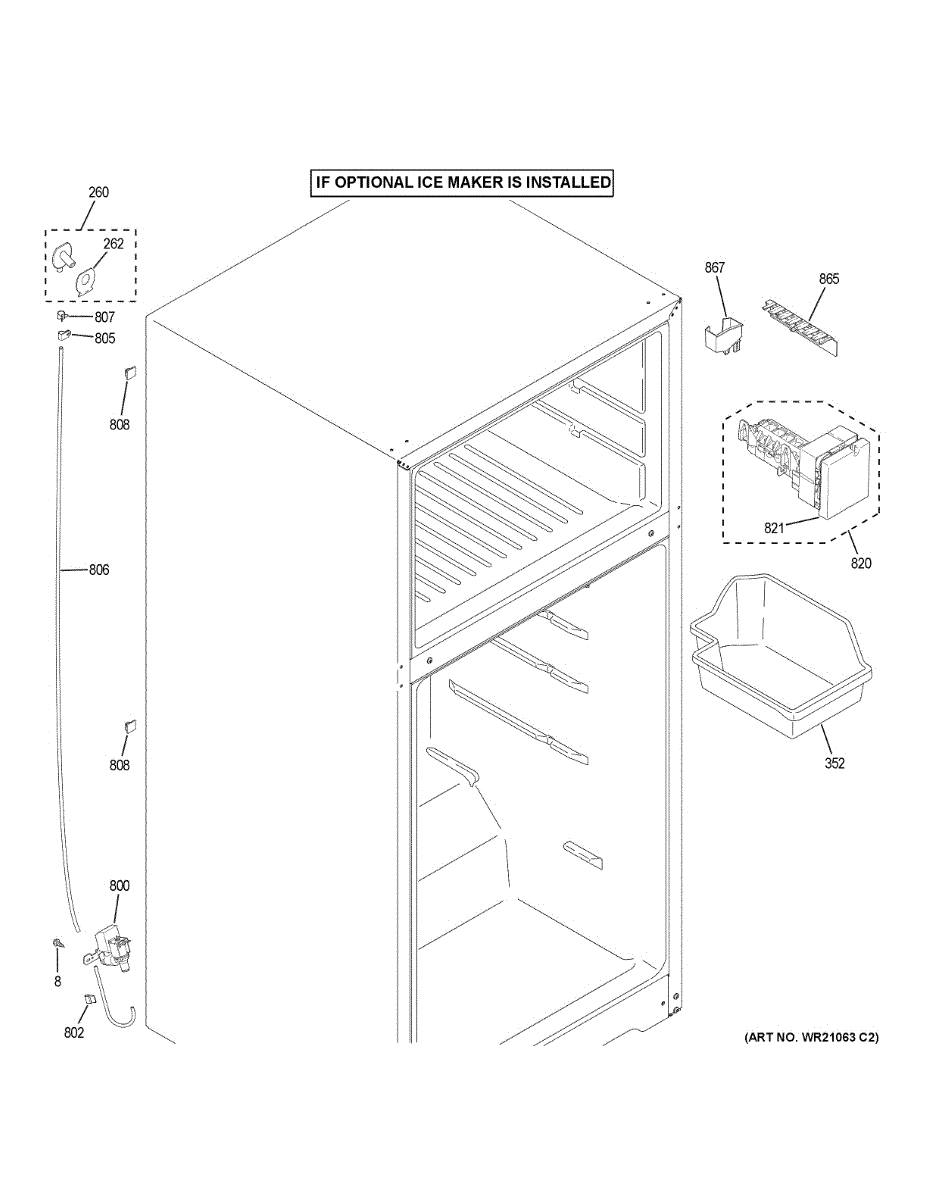 IF OPTIONAL ICE MAKER IS INSTALLED

260
262
807
805
808
806
808
800
8
802

867
865
821
820
352

(ART NO. WR21063 C2)