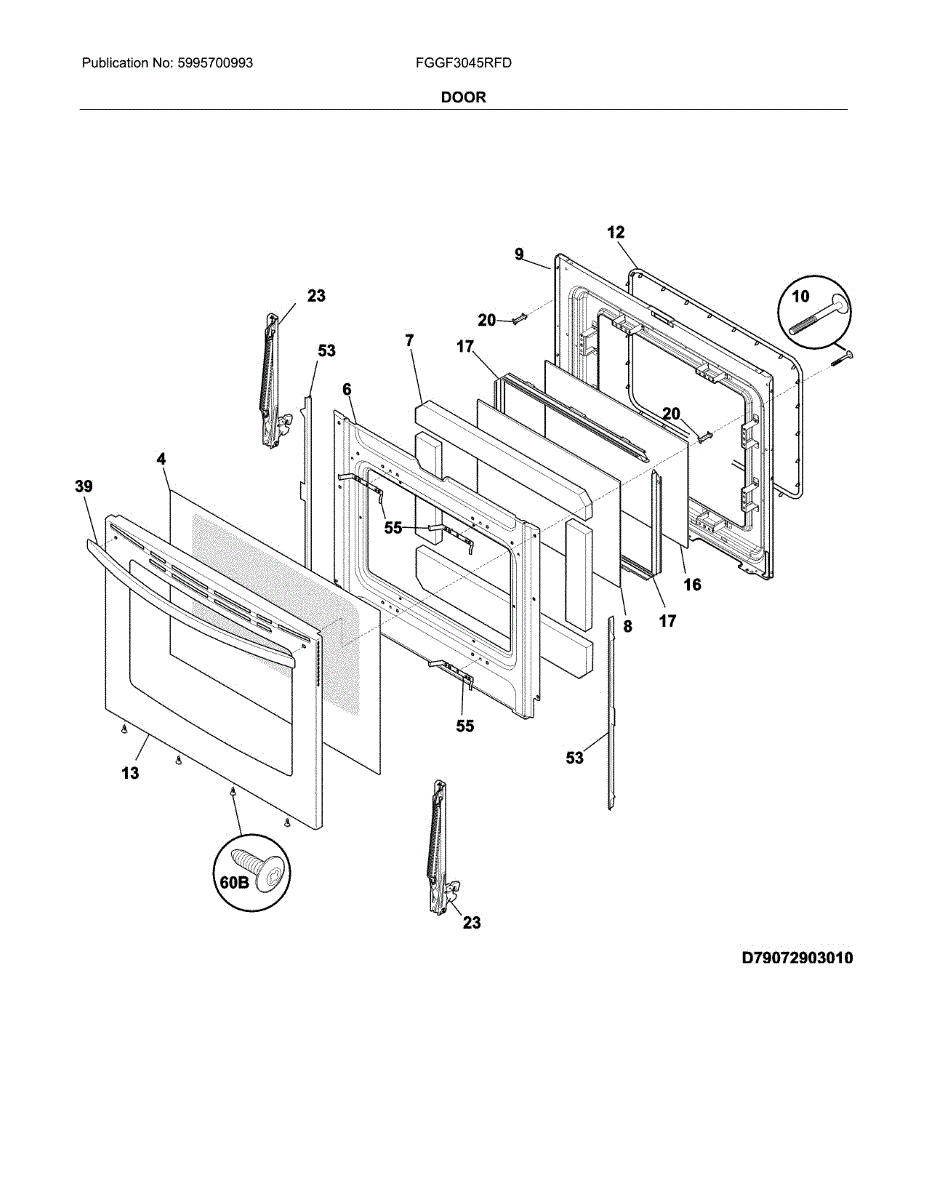 Publication No: 5995700993

FGGF3045RFD

DOOR

12
9
10
23
20
53
7
17
6
20
4
39
55
16
8
17
55
53
13
60B
23

D79072903010