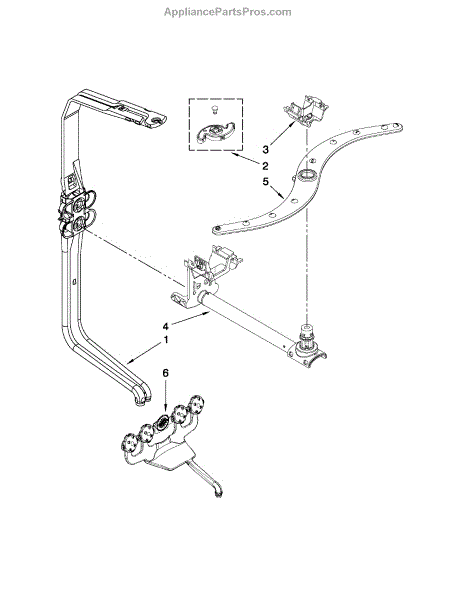 AppliancePartsPros.com

3

2

5

4

1

6