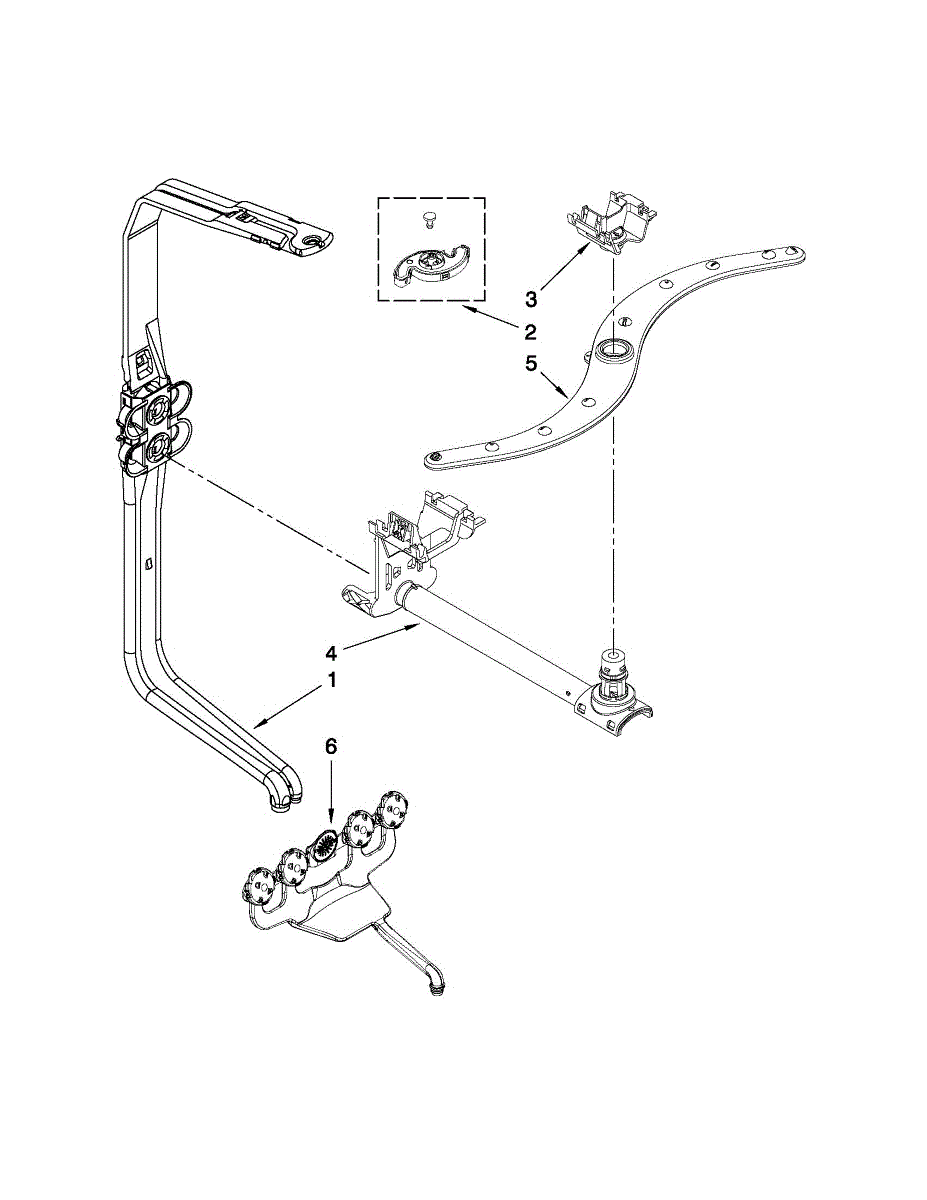 3
2
5
4
1
6