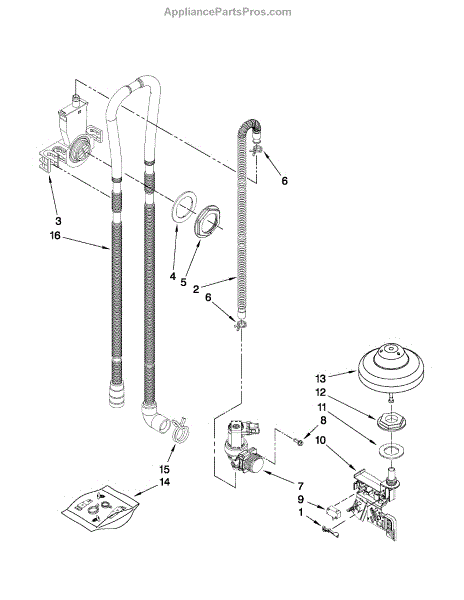 AppliancePartsPros.com

6

3

16

4

5

2

6

13

12

11

8

10

15

14

7

9

1