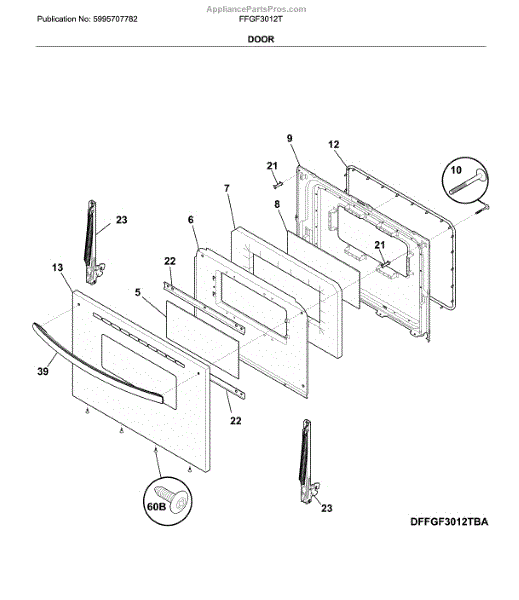 AppliancePartsPros.com
Publication No: 5995707782
FFGF3012T

DOOR

9
12
21
10
7
8
23
6
21
13
22
5
39
22
60B
23
DFFGF3012TBA