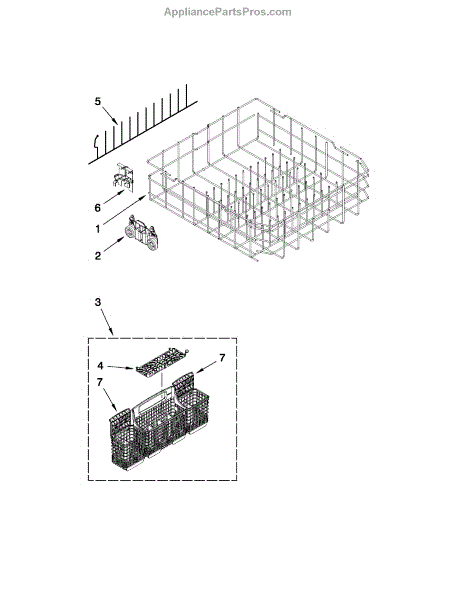 AppliancePartsPros.com

5

6

1

2

3

4

7

7