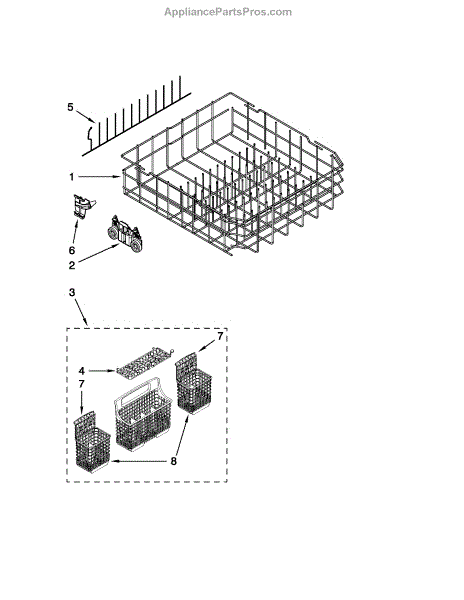 AppliancePartsPros.com

5

1

6

2

3

7

4

7

8