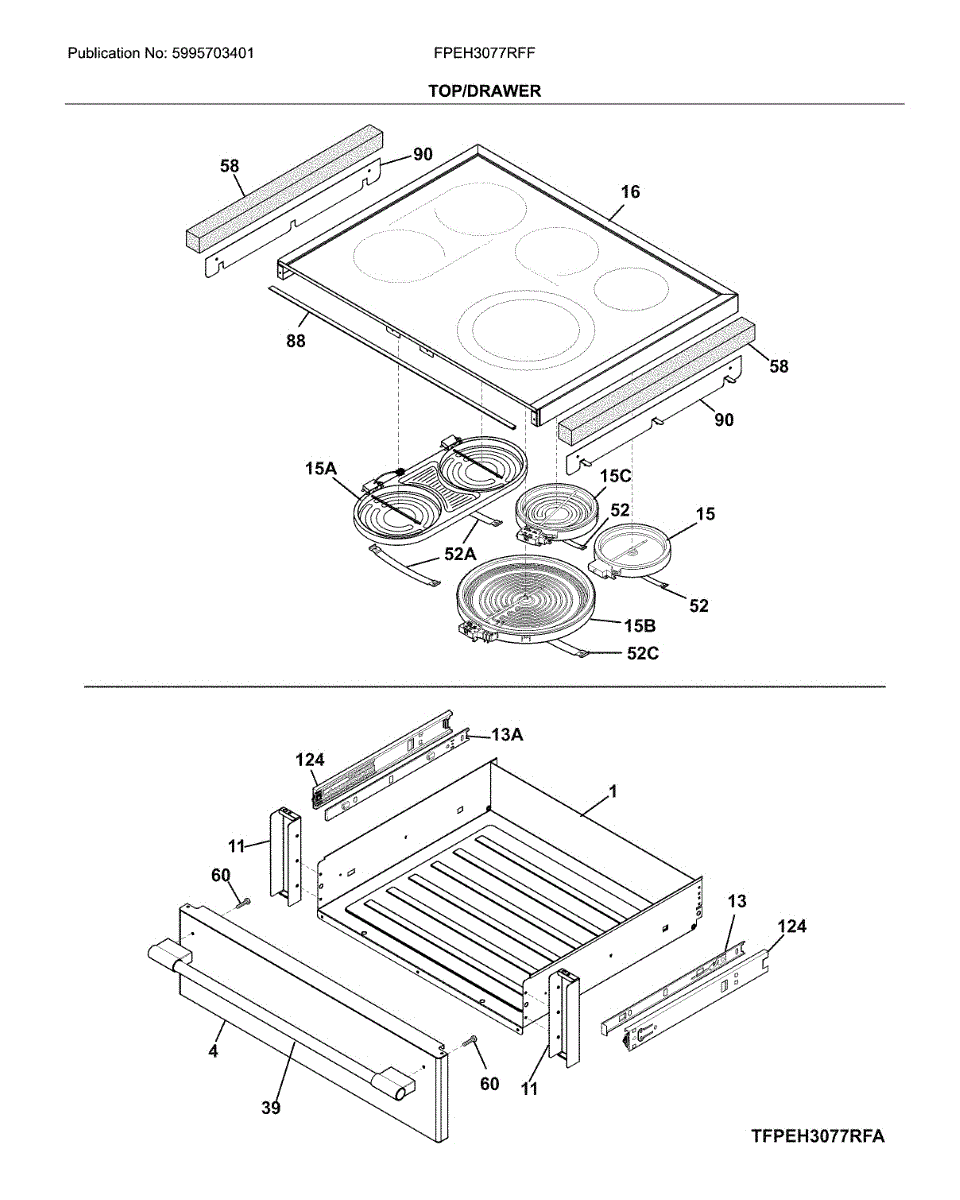 Publication No: 5995703401
FPEH3077RFF

TOP/DRAWER

58
90
16
88
58
90
15A
15C
52
15
52A
52
15B
52C

124
13A
1
11
60
13
124
4
39
60
11

TFPEH3077RFA