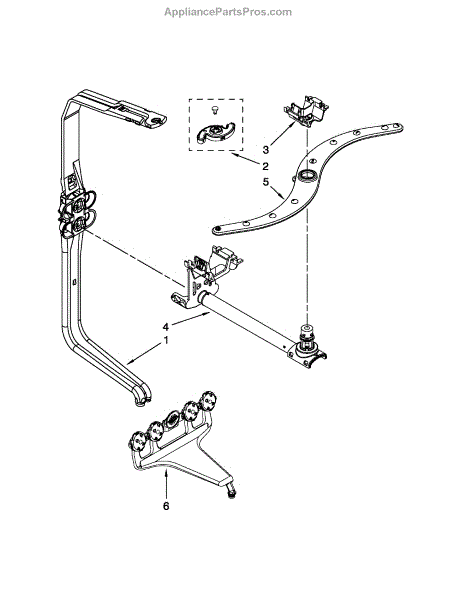 AppliancePartsPros.com

3
2
5
4
1
6