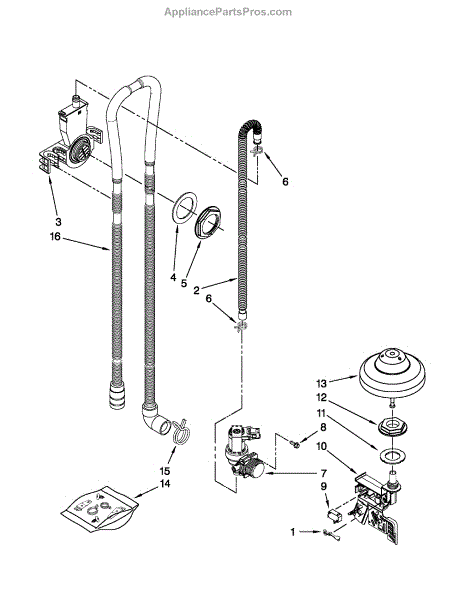 AppliancePartsPros.com

6

3
16

4
5
2
6

13
12
11
8
10
7
9
15
14
1