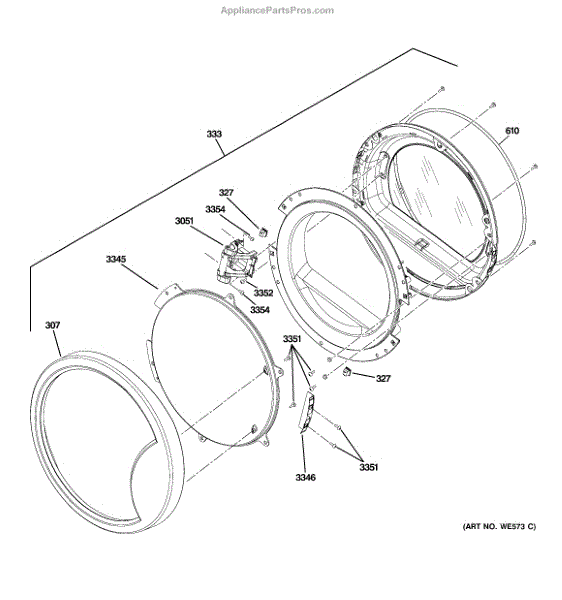 AppliancePartsPros.com

333

610

327

3354

3051

3345

3352

3354

307

3351

327

3346

3351

(ART NO. WE573 C)