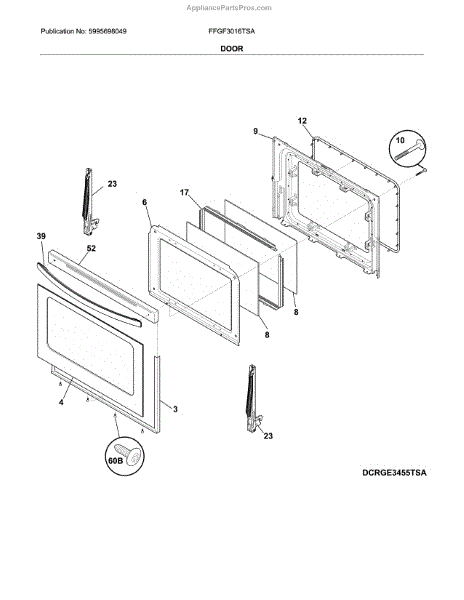 AppliancePartsPros.com

Publication No: 5995698049

FFGF3016TSA

DOOR

12

9

10

23

17

6

39

52

8

8

4

3

23

60B

DCRGE3455TSA