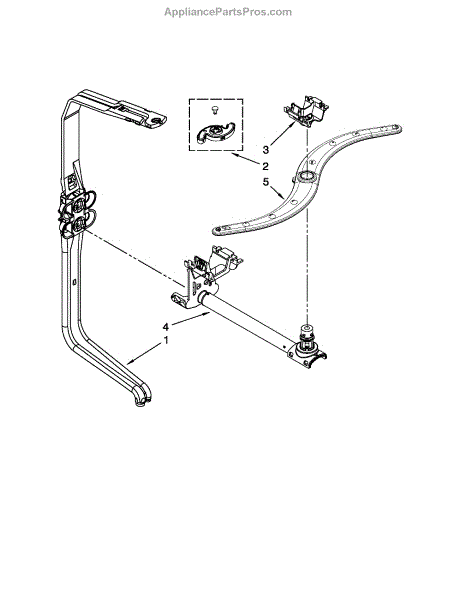 AppliancePartsPros.com

3

2

5

4

1