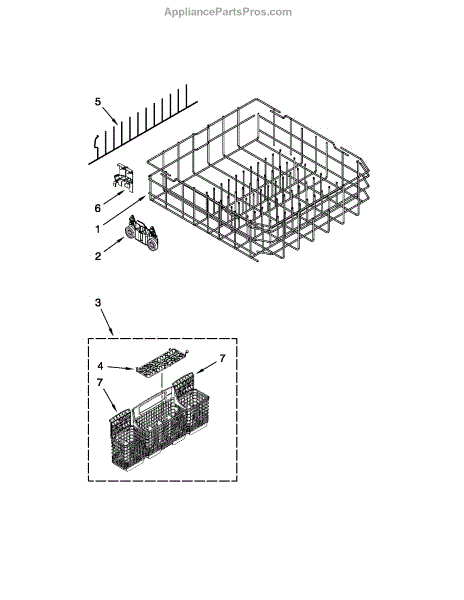 AppliancePartsPros.com

5

6

1

2

3

4

7

7