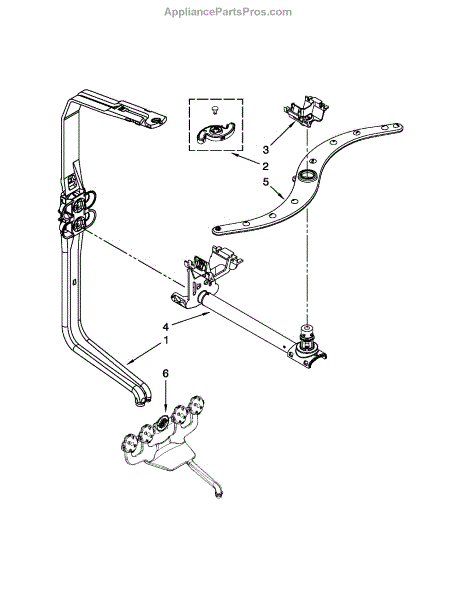 AppliancePartsPros.com

3
2
5
4
1
6