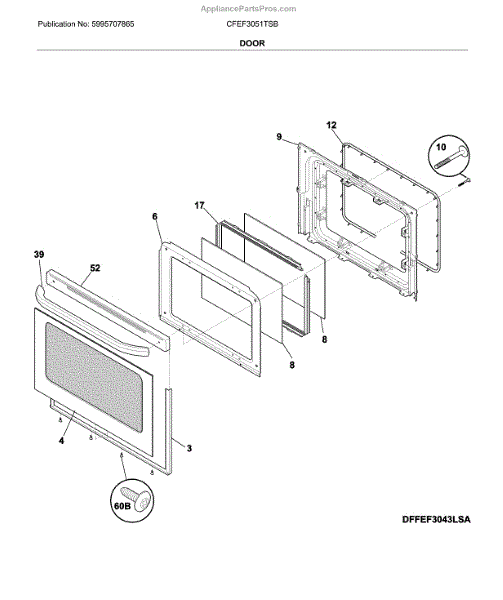 AppliancePartsPros.com

Publication No: 5995707865

CFEF3051TSB

DOOR

12

9

10

17

6

39

52

8

8

4

3

60B

DFFEF3043LSA