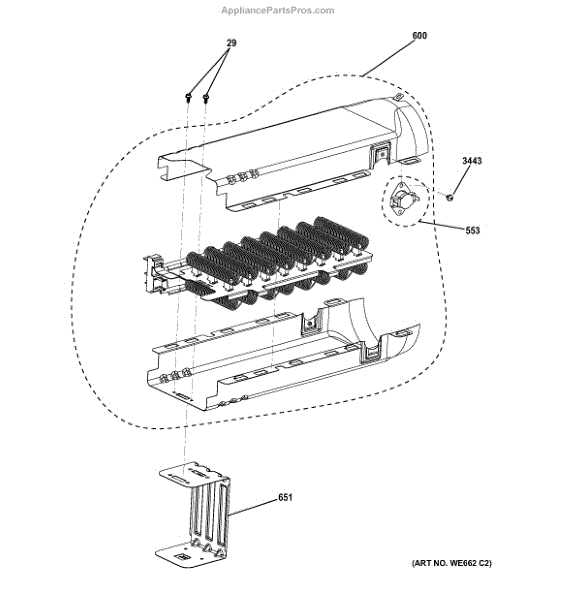 AppliancePartsPros.com

29

600

3443

553

651

(ART NO. WE662 C2)