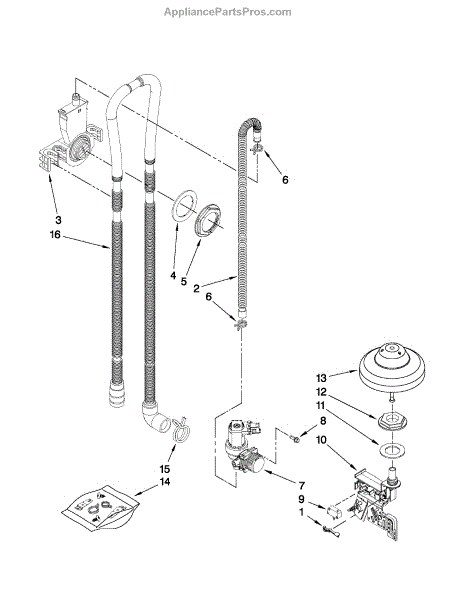 AppliancePartsPros.com

6
3
16
4
5
2
6
13
12
11
8
10
15
14
7
9
1