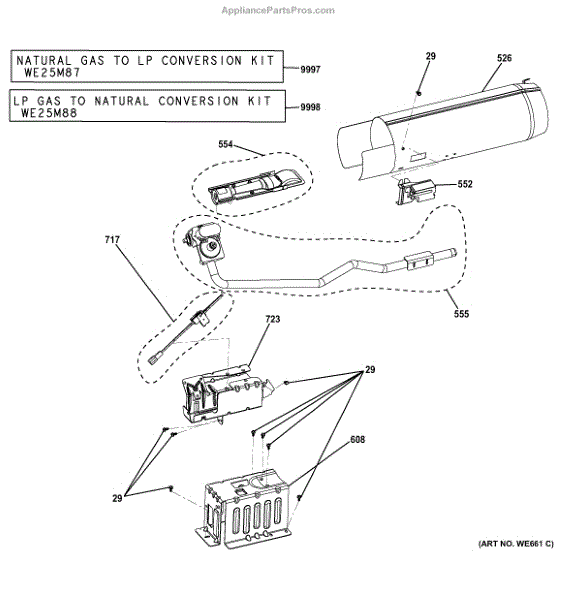 AppliancePartsPros.com

NATURAL GAS TO LP CONVERSION KIT WE25M87

9997

LP GAS TO NATURAL CONVERSION KIT WE25M88

9998

29

526

554

552

717

555

723

29

608

29

(ART NO. WE661 C)