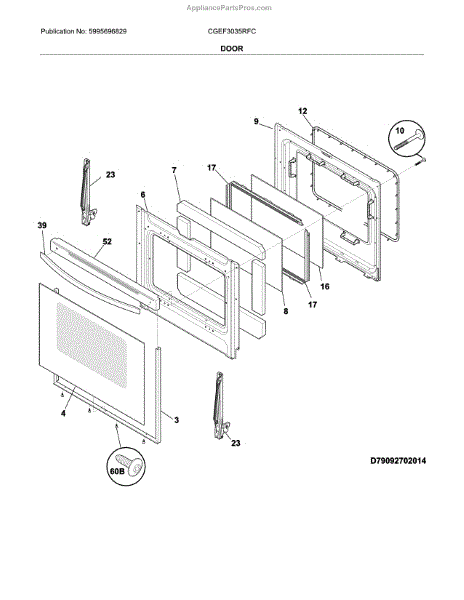 AppliancePartsPros.com

Publication No: 5995696829

CGEF3035RFC

DOOR

12
9
10
23
7
17
6
39
52
16
8
17
4
3
23
60B

D79092702014