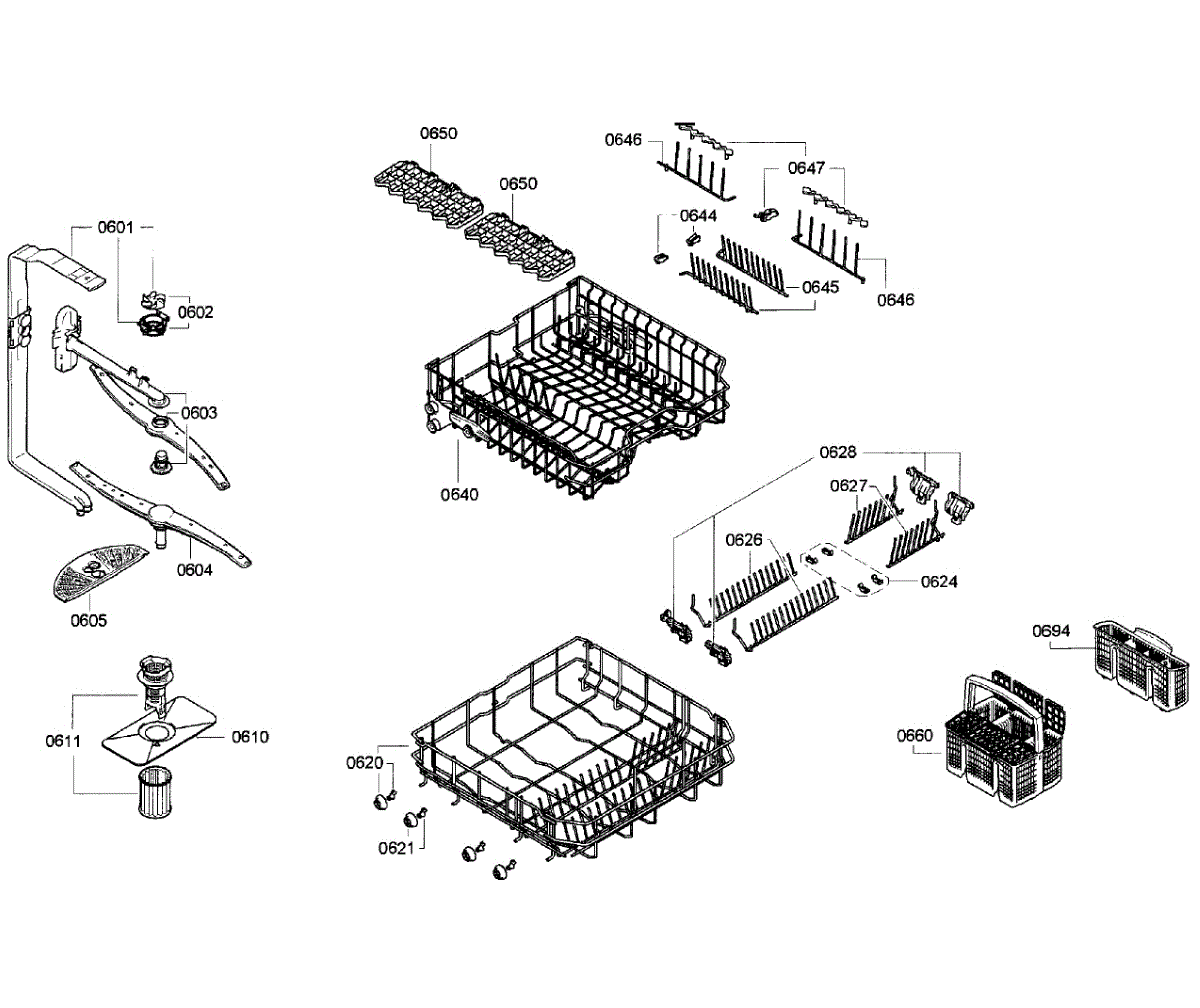 0650
0650
0646
0647
0644
0645
0646
0601
0602
0603
0604
0605
0640
0628
0627
0626
0624
0694
0660
0611
0610
0620
0621