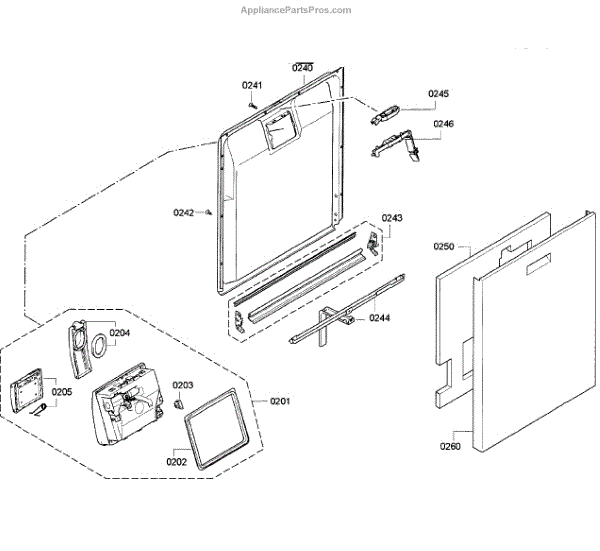 AppliancePartsPros.com

0240
0241
0245
0246
0242
0243
0250
0244
0204
0205
0203
0201
0202
0260