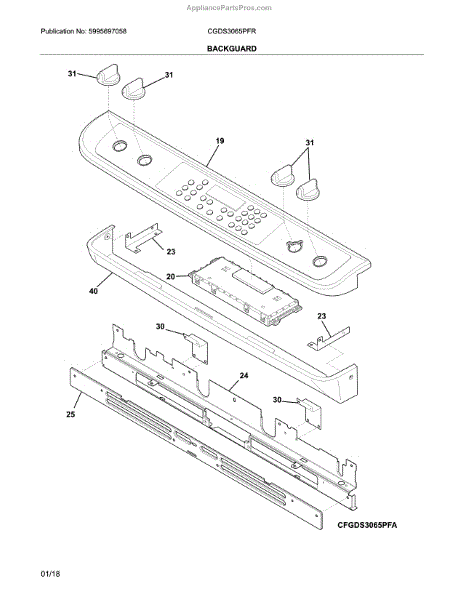 AppliancePartsPros.com

Publication No: 5995697058

CGDS3065PFR

BACKGUARD

31

31

19

31

23

20

40

23

30

24

30

25

CFGDS3065PFA

01/18